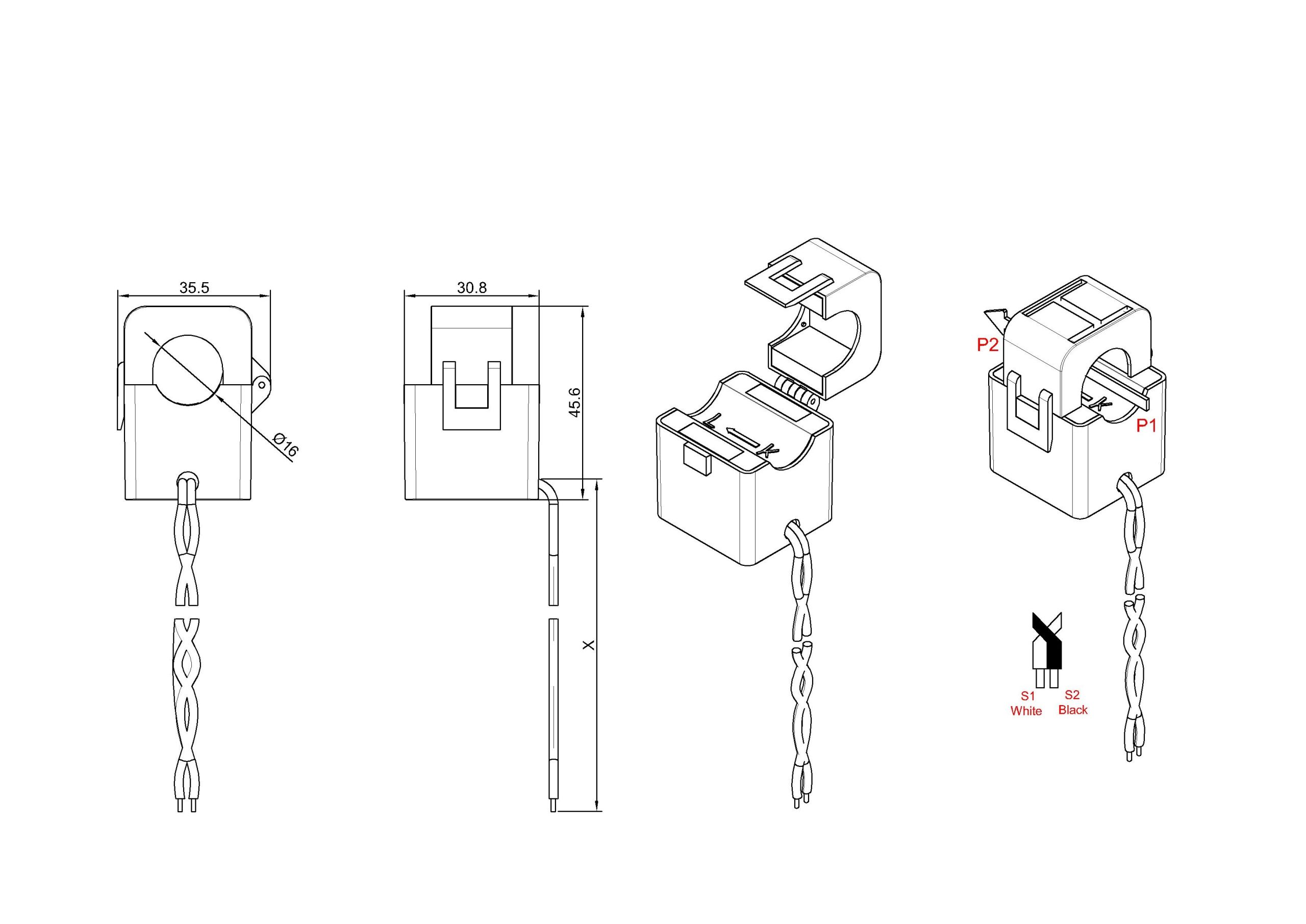 35.5

Ø16

30.8

45.6

X

L

K

P2

P1

S1
White

S2
Black